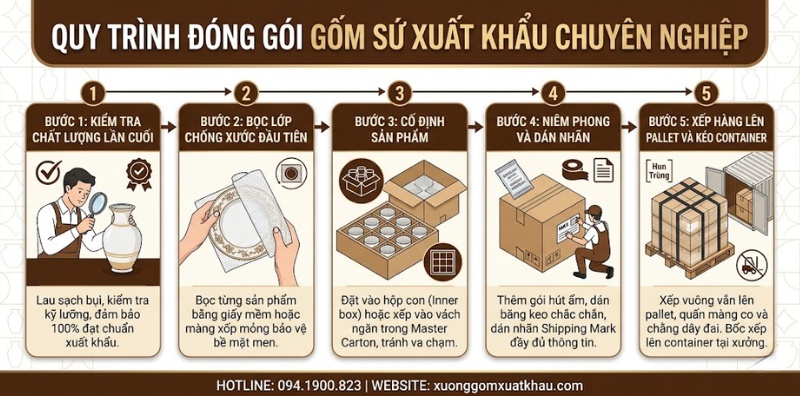 QUY TRÌNH ĐÓNG GÓI GỐM SỨ XUẤT KHẨU CHUYÊN NGHIỆP

1

BƯỚC 1: KIỂM TRA CHẤT LƯỢNG LẦN CUỐI

Lau sạch bụi, kiểm tra kỹ lưỡng, đảm bảo 100% đạt chuẩn xuất khẩu.

2

BƯỚC 2: BỌC LỚP CHỐNG XƯỚC ĐẦU TIÊN

Bọc từng sản phẩm bằng giấy mềm hoặc màng xốp mỏng bảo vệ bề mặt men.

3

BƯỚC 3: CỐ ĐỊNH SẢN PHẨM

Đặt vào hộp con (Inner box) hoặc xếp vào vách ngăn trong Master Carton, tránh va chạm.

4

BƯỚC 4: NIÊM PHONG VÀ DÁN NHÃN

Thêm gói hút ẩm, dán băng keo chắc chắn, dán nhãn Shipping Mark đầy đủ thông tin.

5

BƯỚC 5: XẾP HÀNG LÊN PALLET VÀ KÉO CONTAINER

Hun Trùng

Xếp vuông vắn lên pallet, quấn màng co và chằng dây đai. Bốc xếp lên container tại xưởng.

HOTLINE: 094.1900.823 | WEBSITE: xuonggomxuatkhau.com